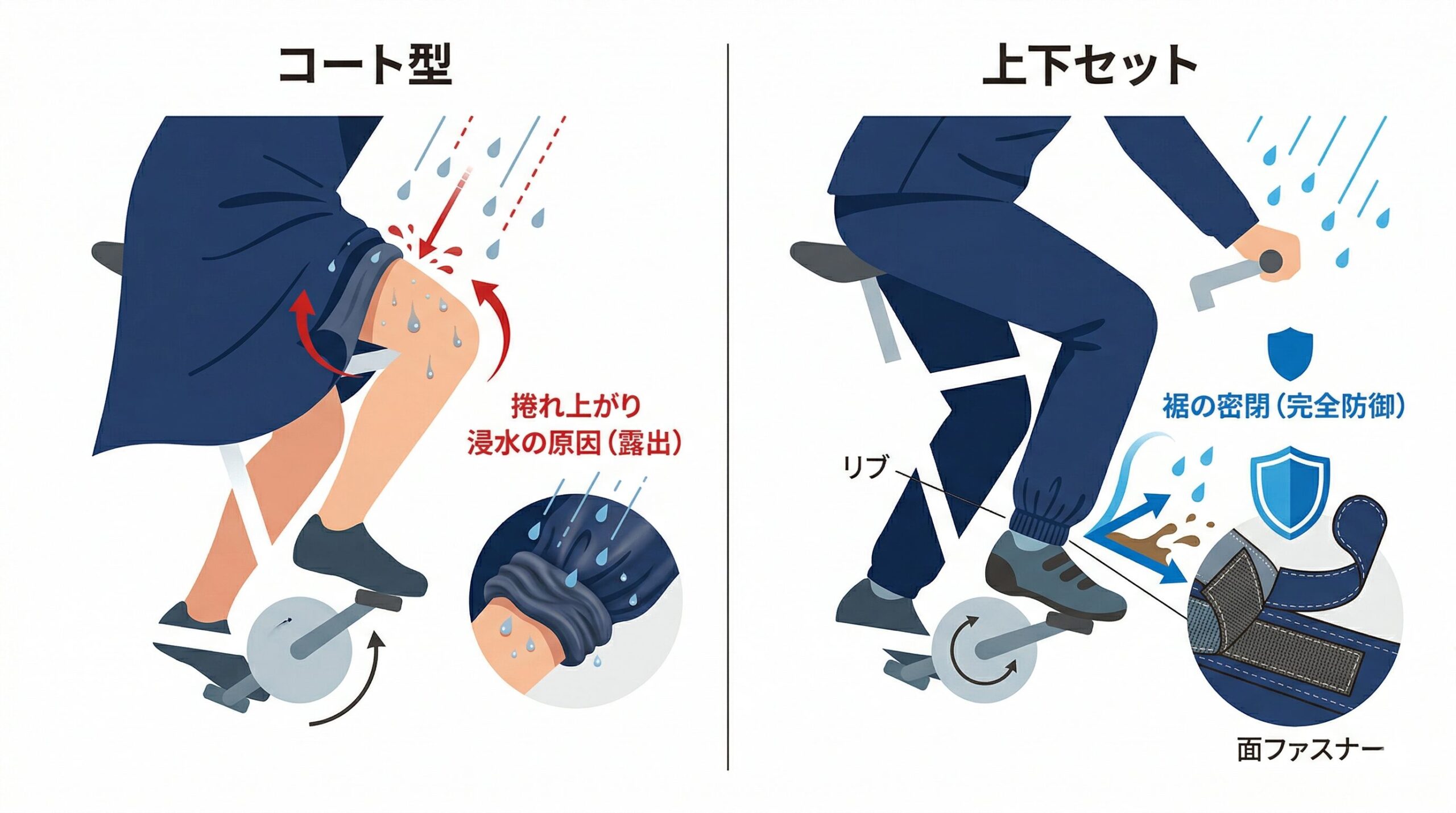 コート型

捲れ上がり
浸水の原因（露出）

上下セット

裾の密閉（完全防御）

リブ

面ファスナー